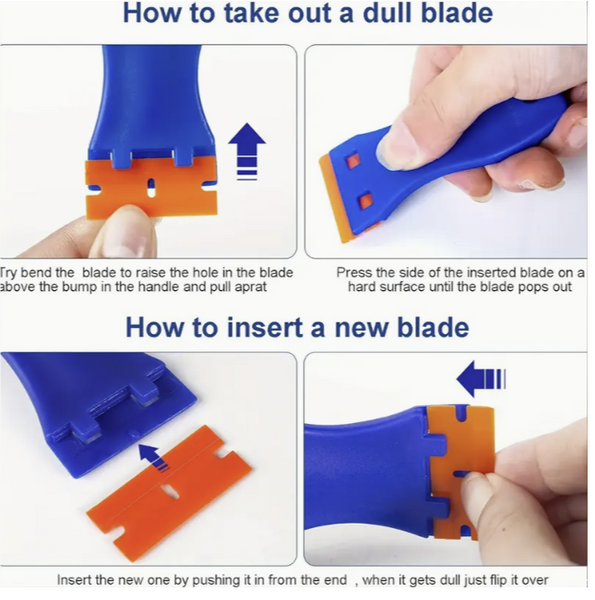 How to take out a dull blade

Try bend the blade to raise the hole in the blade above the bump in the handle and pull aprat

Press the side of the inserted blade on a hard surface until the blade pops out

How to insert a new blade

Insert the new one by pushing it in from the end , when it gets dull just flip it over